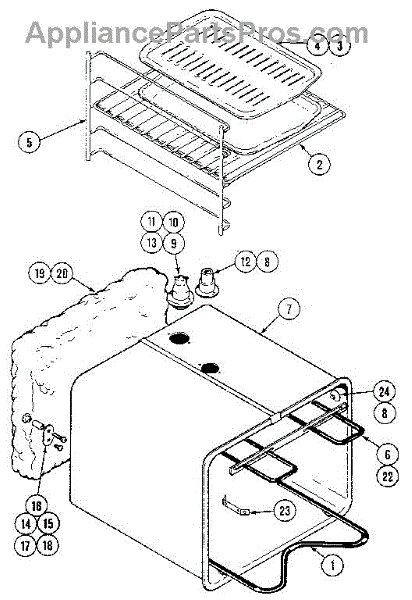 AppliancePartsPros.com

4 3

5

2

11 10
13 9

12 8

19 20

7

24
8

6
22

16
14 15
17 18

23

1