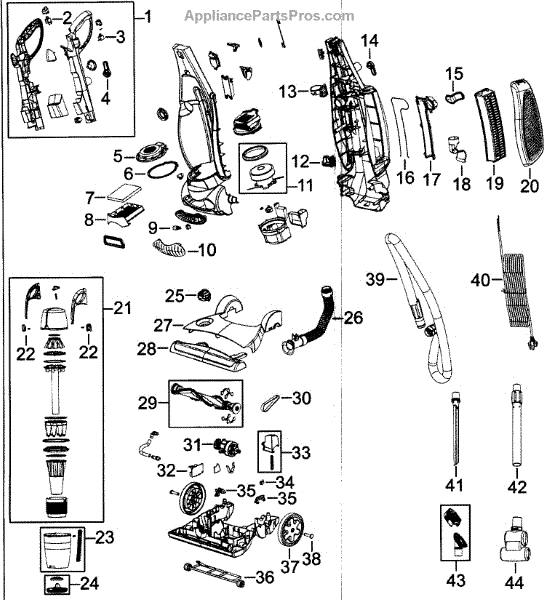 AppliancePartsPros.com

1
2
3
4
5
6
7
8
9
10
11
12
13
14
15
16
17
18
19
20
21
22
22
23
24
25
26
27
28
29
30
31
32
33
34
35
35
36
37
38
39
40
41
42
43
44