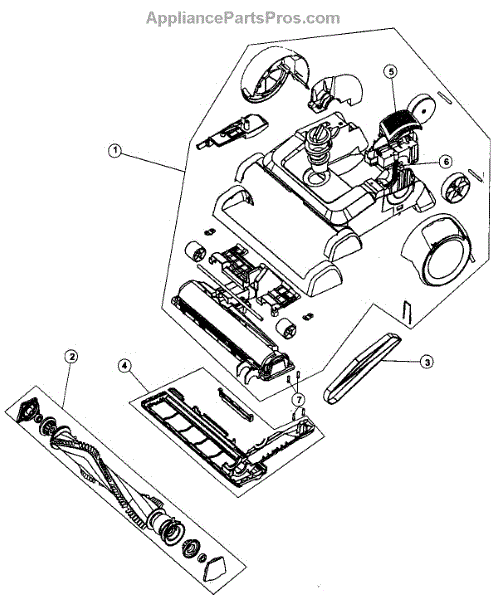 AppliancePartsPros.com

5
1
6
2
4
3
7