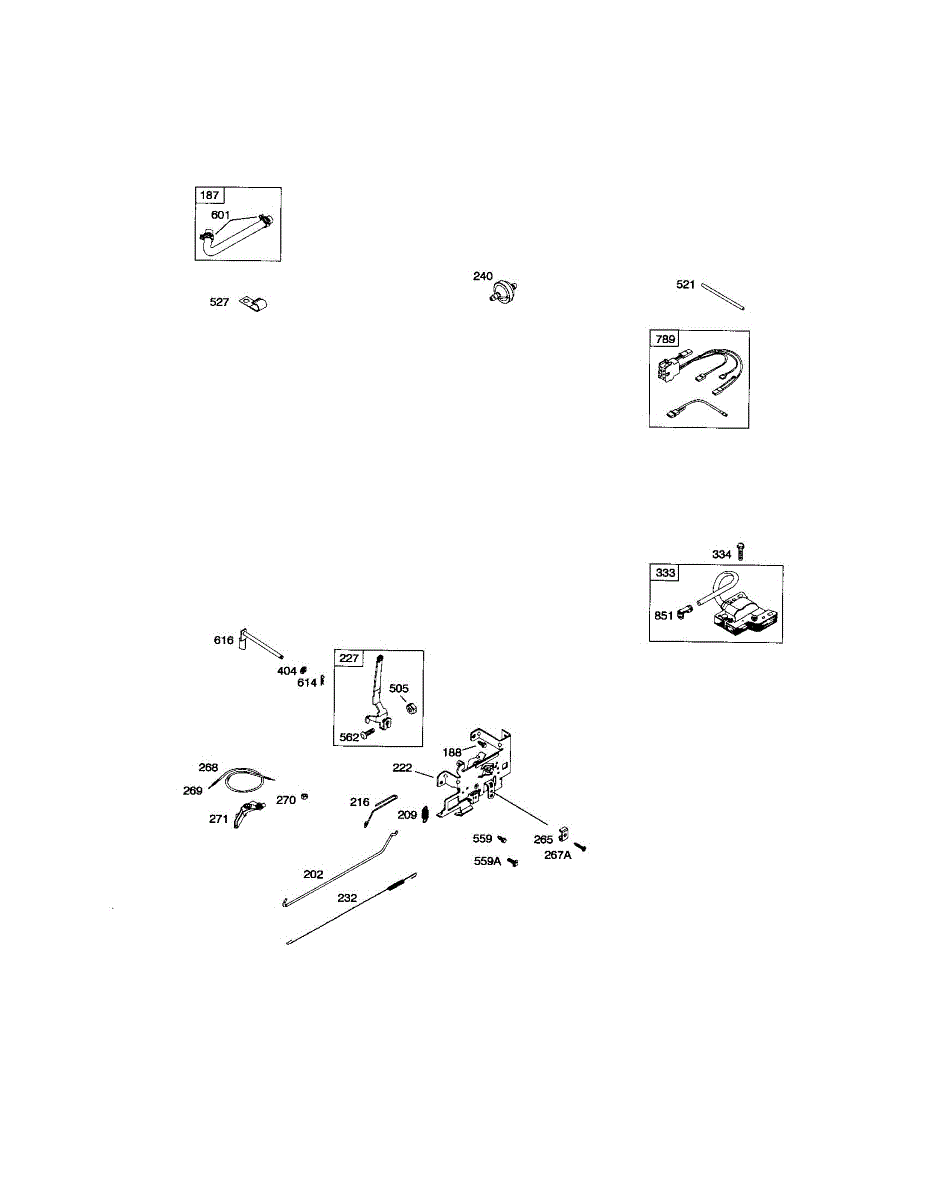 187
601
527
240
521
789
334
333
851
616
404
614
227
505
562
188
222
268
269
270
271
216
209
559
265
267A
559A
202
232