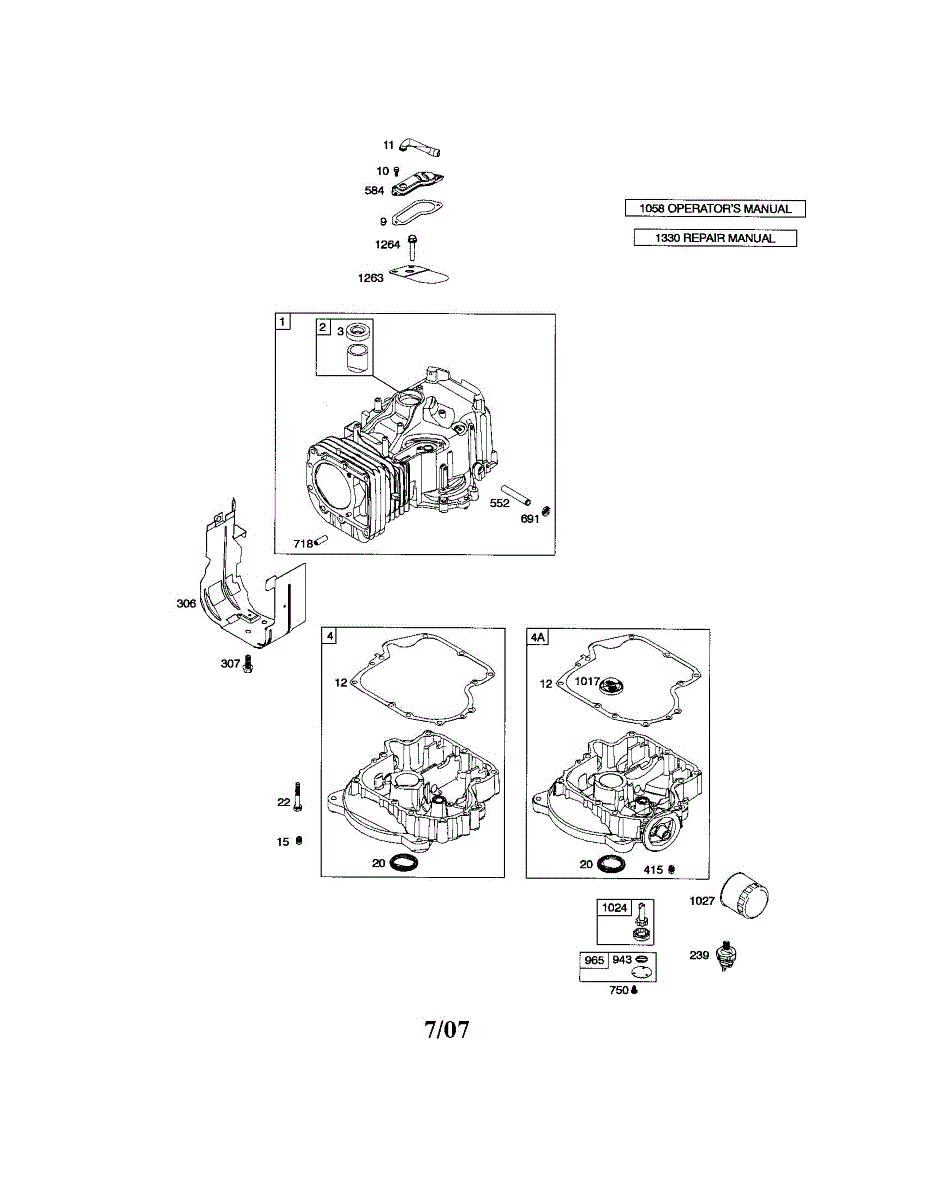 11
10
584
9
1264
1263

1058 OPERATOR'S MANUAL
1330 REPAIR MANUAL

1
2
3
552
691
718

306
307

4
12
22
15
20

4A
12
1017
20
415

1024
1027
965
943
239
750

7/07