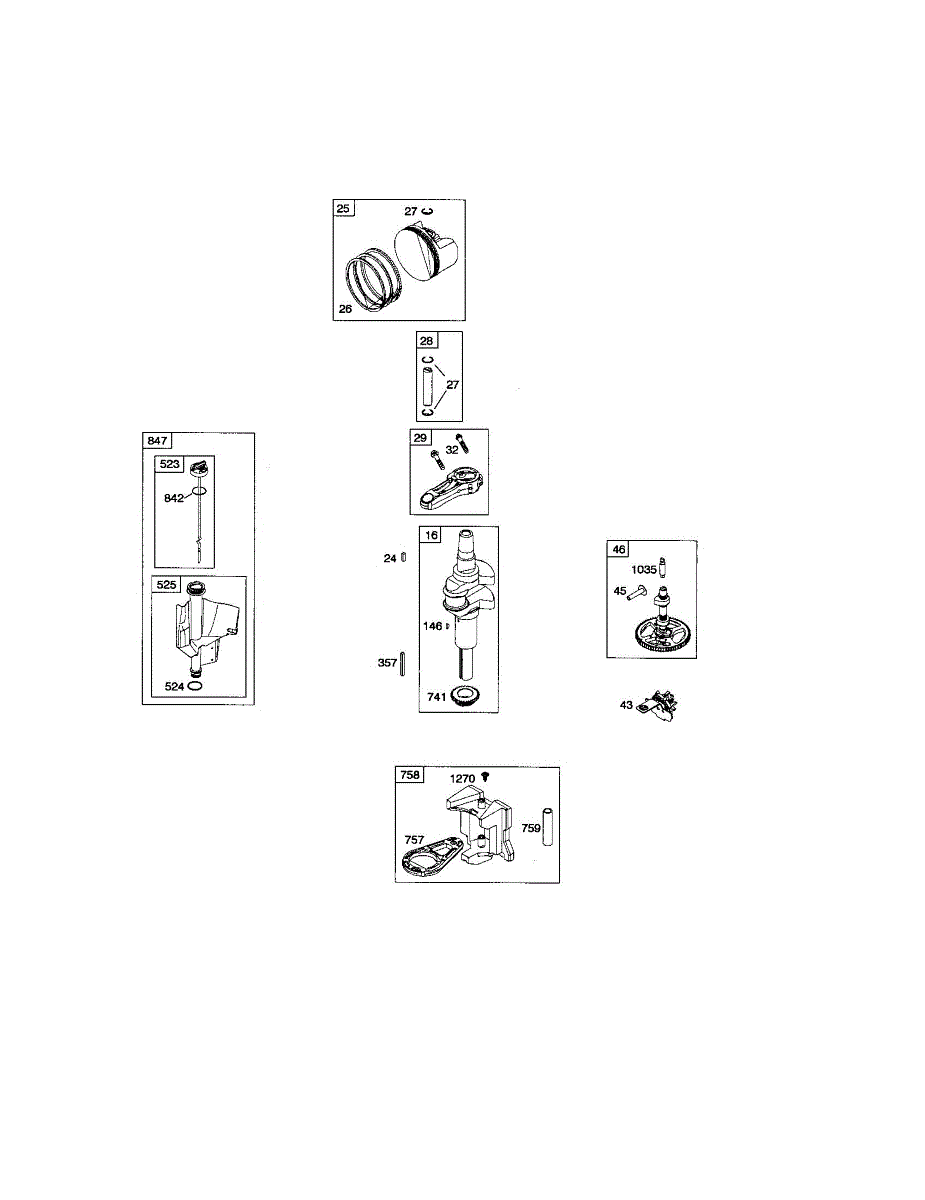 25
27
26

28
27

847
523
842
525
524

29
32

24
16
146
357
741

46
1035
45

43

758
1270
757
759