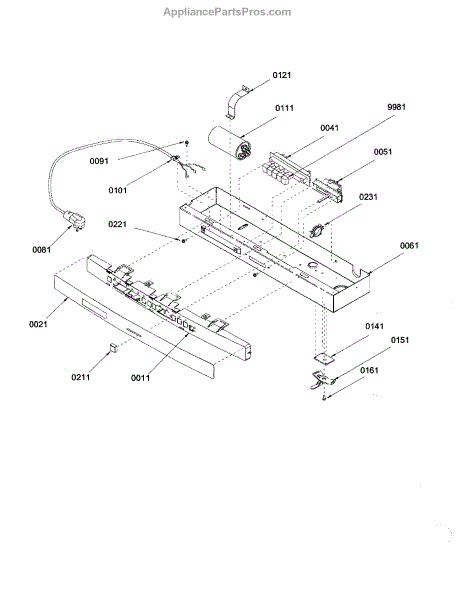 AppliancePartsPros.com

0121
0111
9981
0041
0051
0091
0101
0231
0221
0081
0061
0021
0141
0151
0161
0211
0011