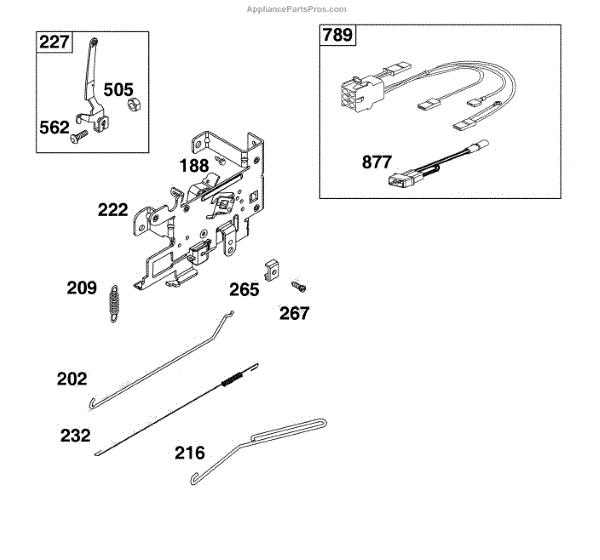 AppliancePartsPros.com

227
505
562

789
877

188
222
209
265
267
202
232
216