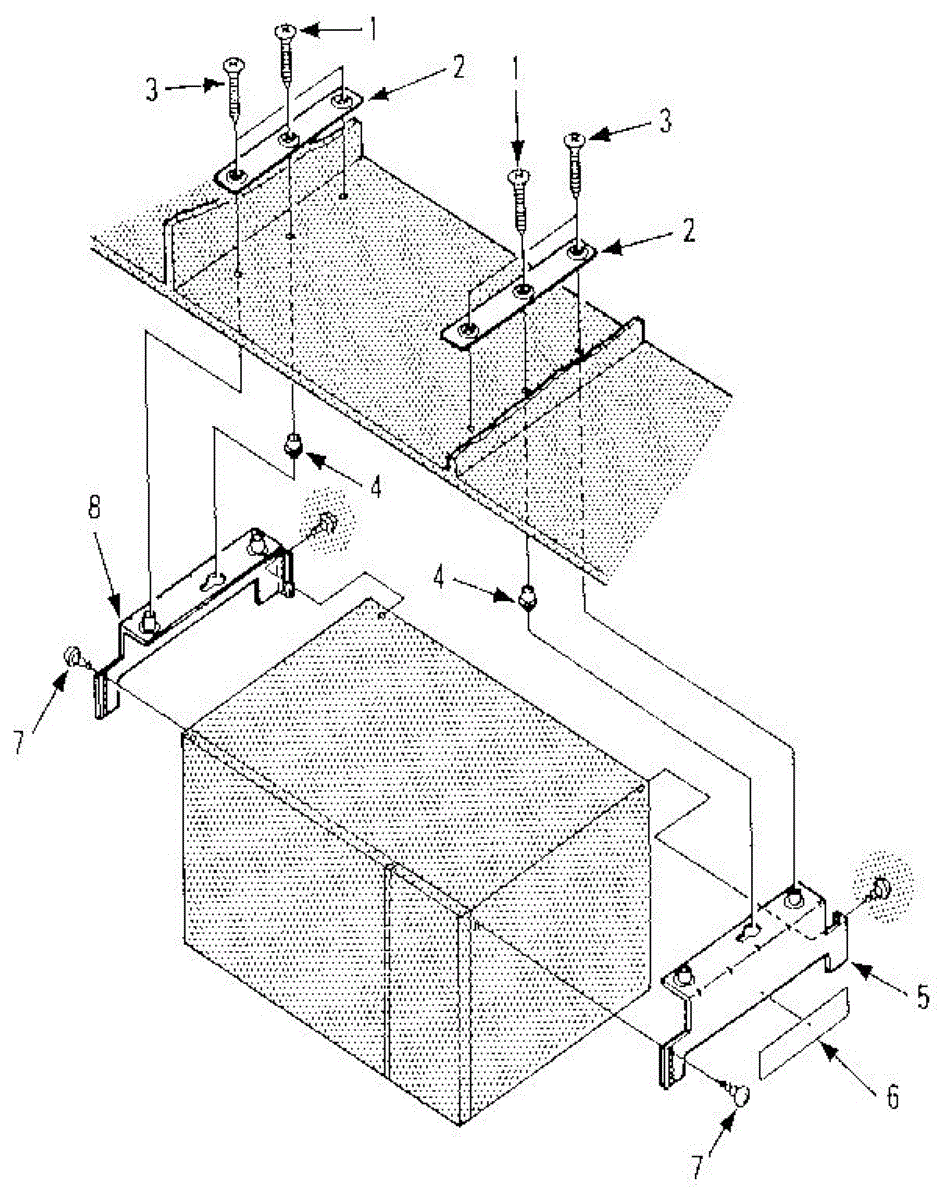 1
3
2
1
3
2
4
8
4
7
5
6
7