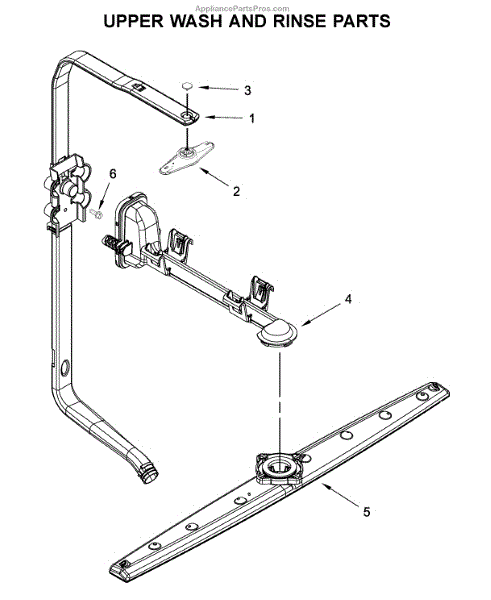 AppliancePartsPros.com
UPPER WASH AND RINSE PARTS

3
1
6
2
4
5