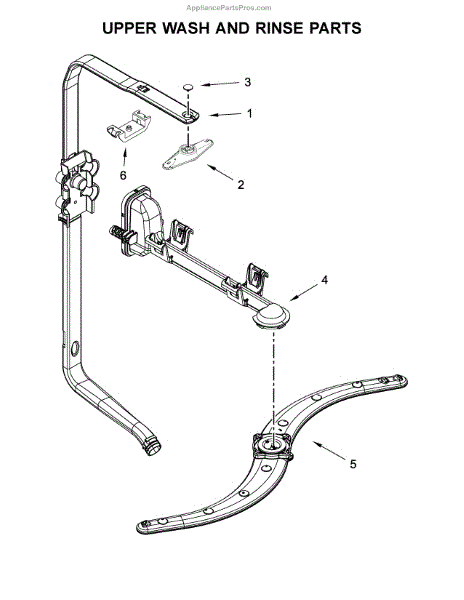 AppliancePartsPros.com

UPPER WASH AND RINSE PARTS

3
1
6
2
4
5