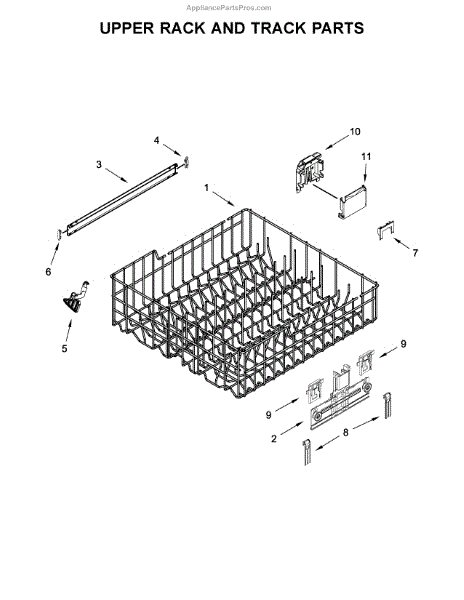 AppliancePartsPros.com

UPPER RACK AND TRACK PARTS

4
10
3
11
1
7
6
5
9
9
2
8