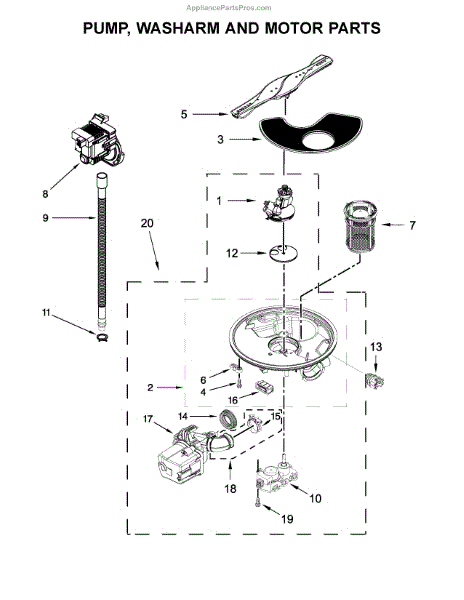 AppliancePartsPros.com

PUMP, WASHARM AND MOTOR PARTS

5
3
8
9
20
1
7
12
11
13
6
2
4
16
17
14
15
18
10
19