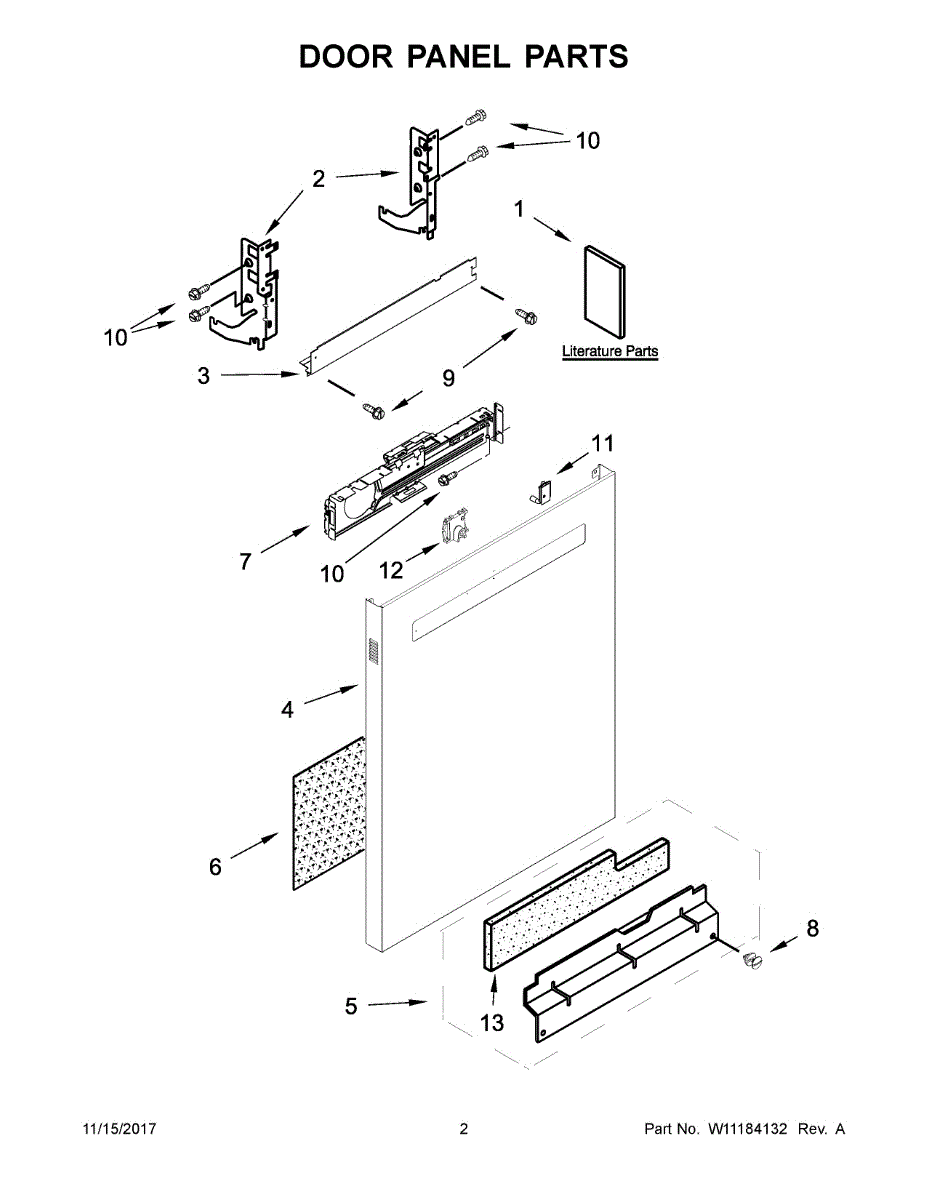 DOOR PANEL PARTS

10
2
1
10
Literature Parts
3
9
11
7
10
12
4
6
8
5
13

11/15/2017
2
Part No. W11184132 Rev. A