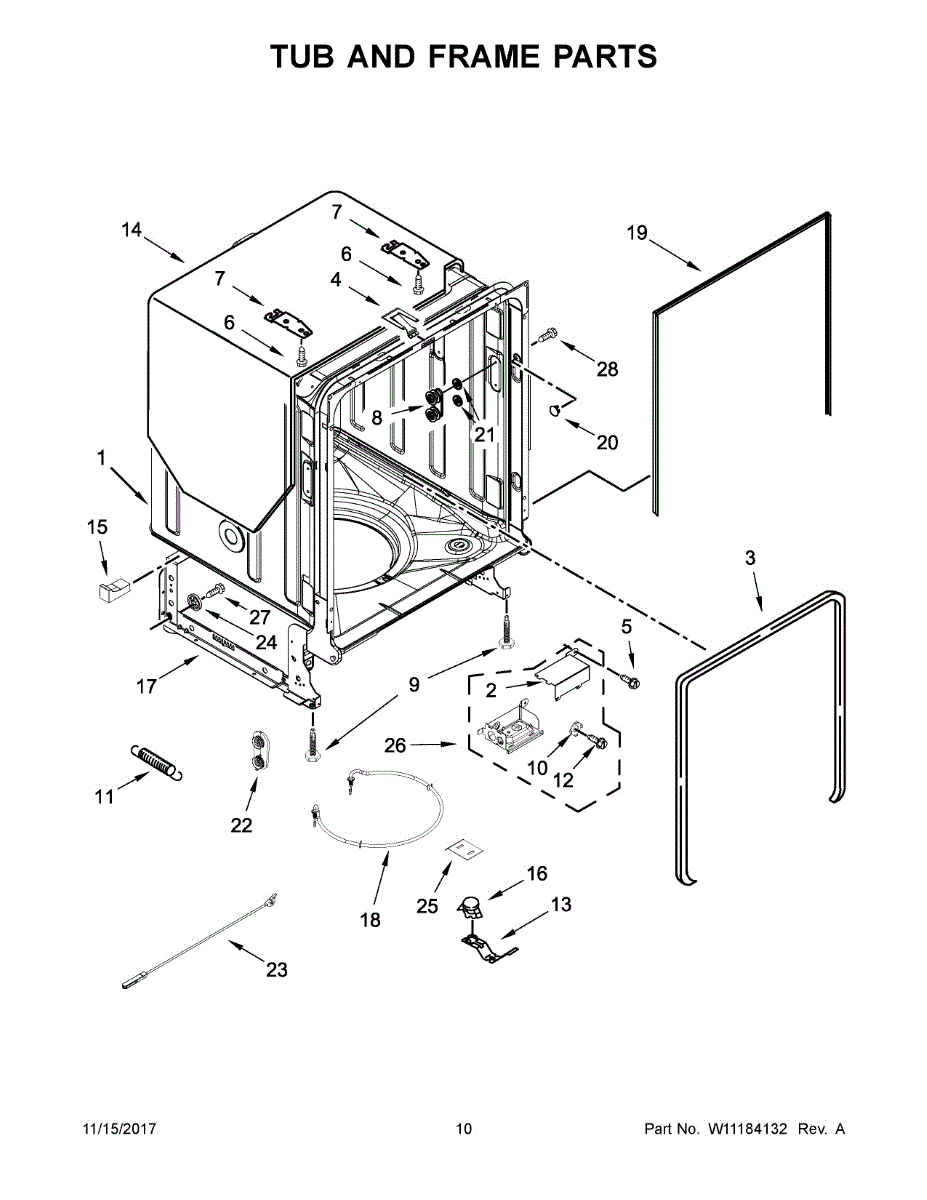 TUB AND FRAME PARTS

14
7
6
4
7
6
19
28
8
21
20
1
15
27
24
17
3
5
9
2
26
10
12
11
22
18
25
16
13
23

11/15/2017
10
Part No. W11184132 Rev. A