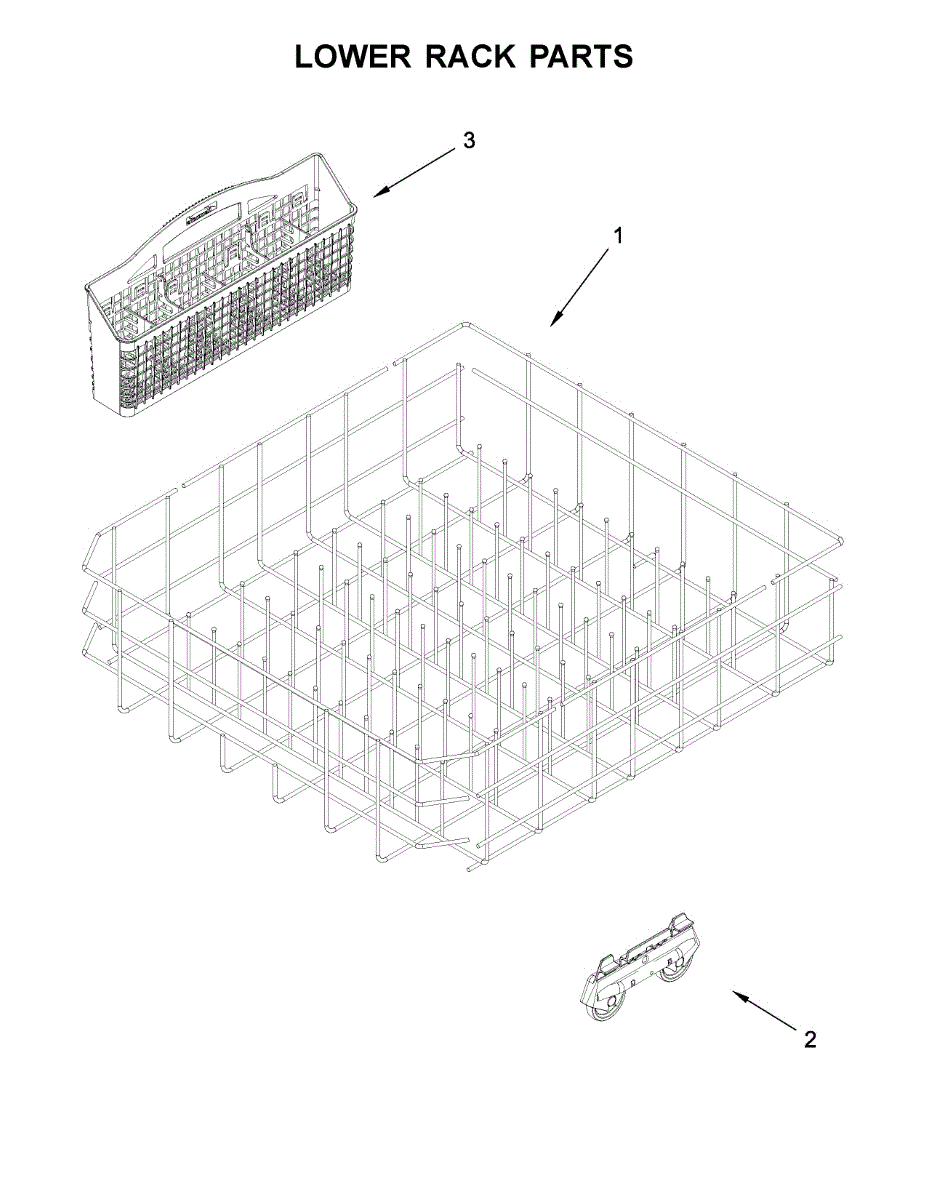 LOWER RACK PARTS

3

1

2