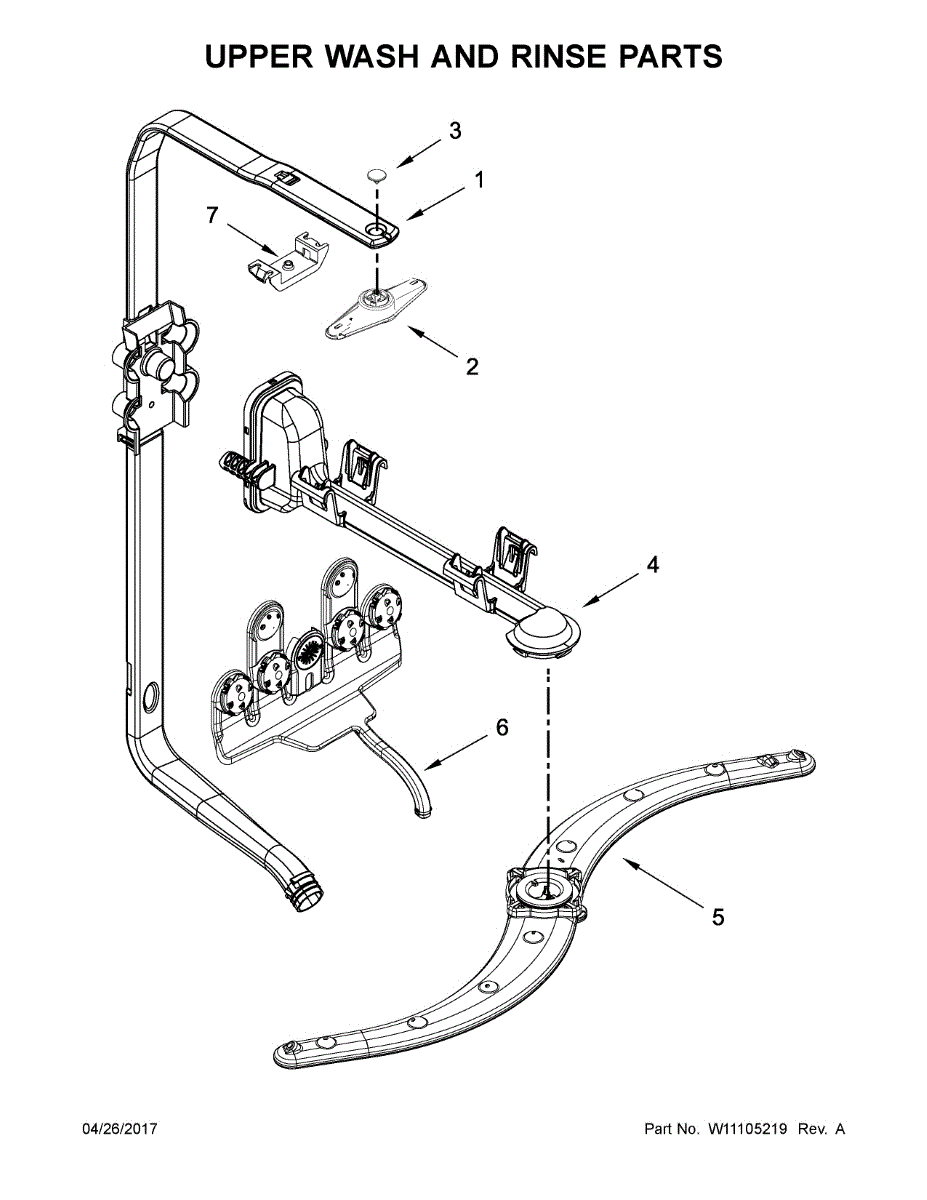 UPPER WASH AND RINSE PARTS

3
1
7
2
4
6
5

04/26/2017

Part No. W11105219 Rev. A