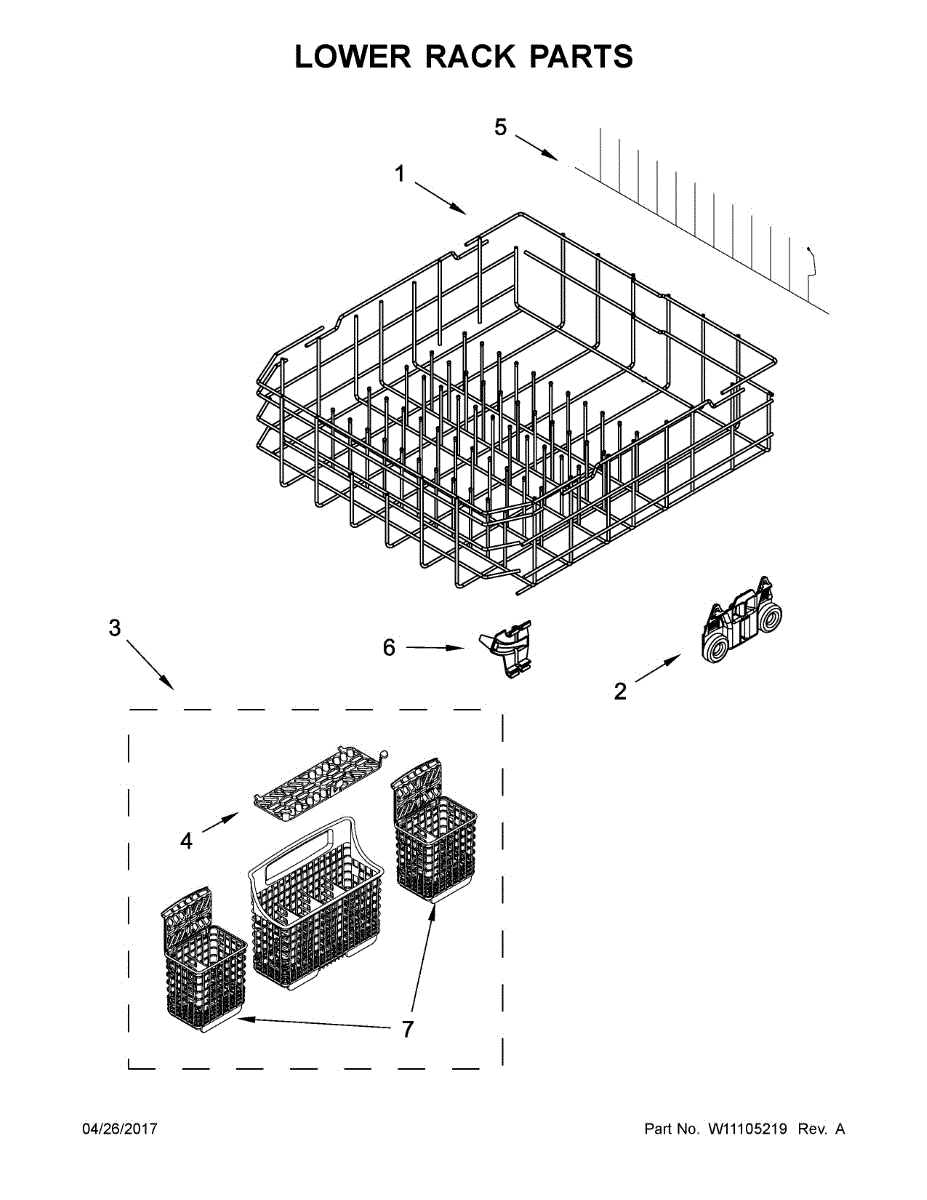 LOWER RACK PARTS

5

1

3

6

2

4

7

04/26/2017

Part No. W11105219 Rev. A