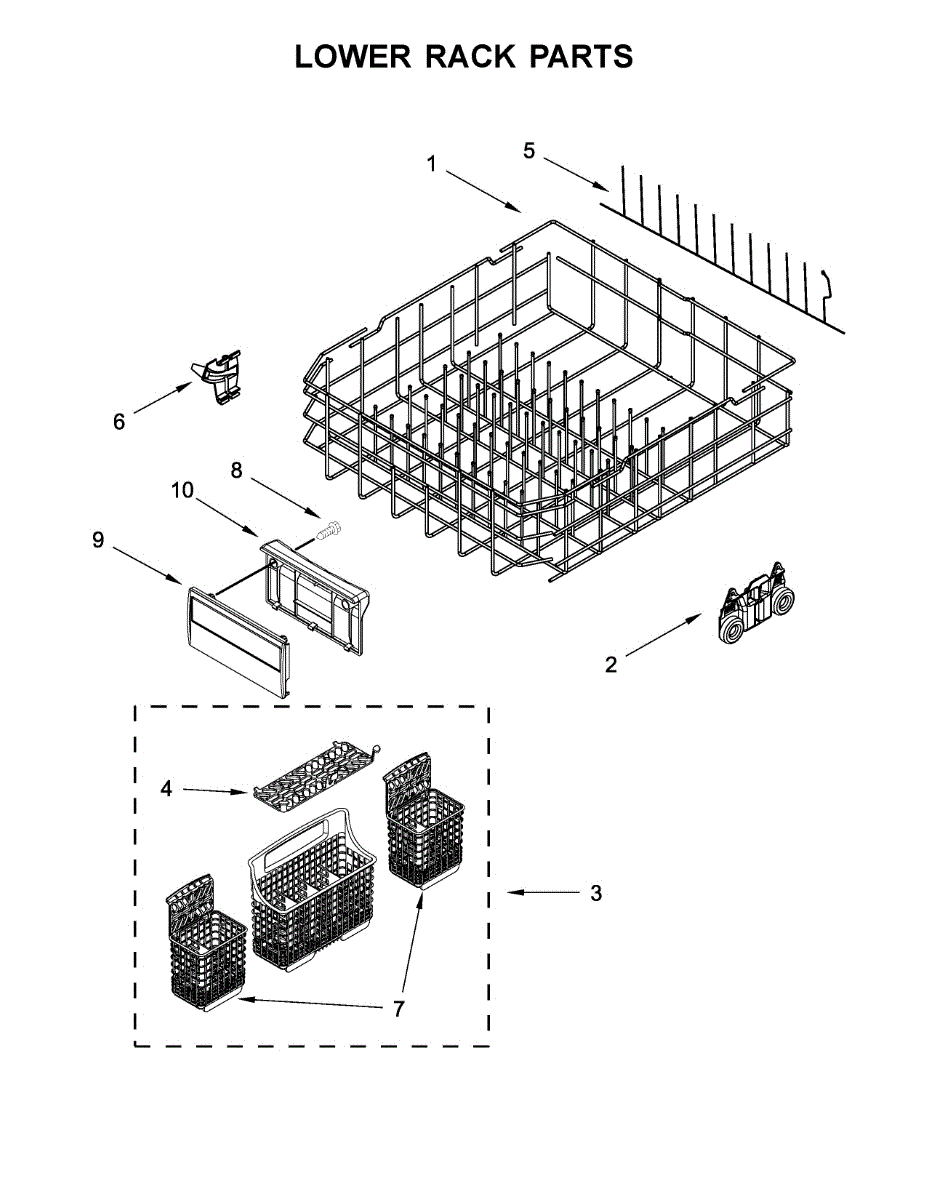 LOWER RACK PARTS

1

5

6

8

10

9

2

4

3

7