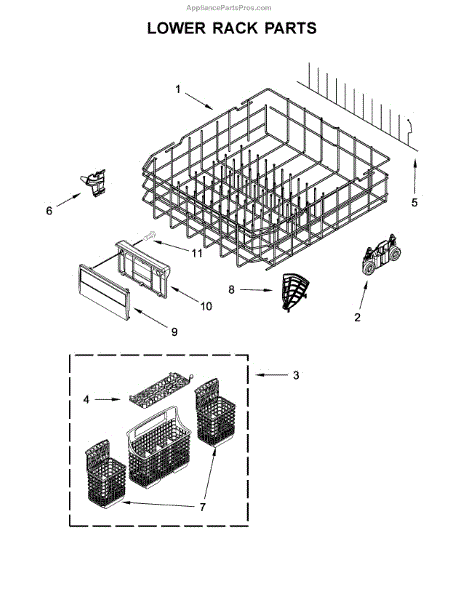 AppliancePartsPros.com

LOWER RACK PARTS

1

5

6

11

10

8

2

9

3

4

7