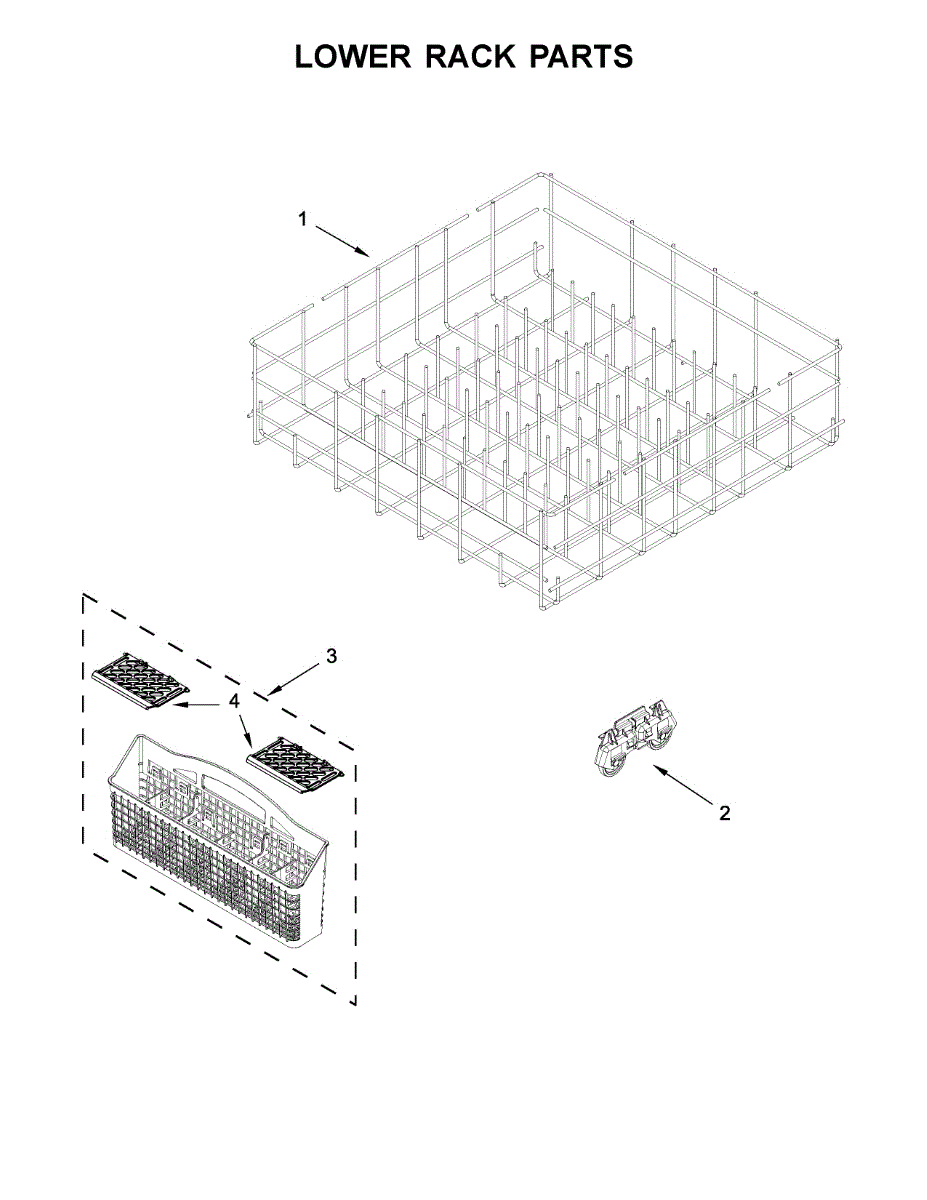 LOWER RACK PARTS

1

3

4

2