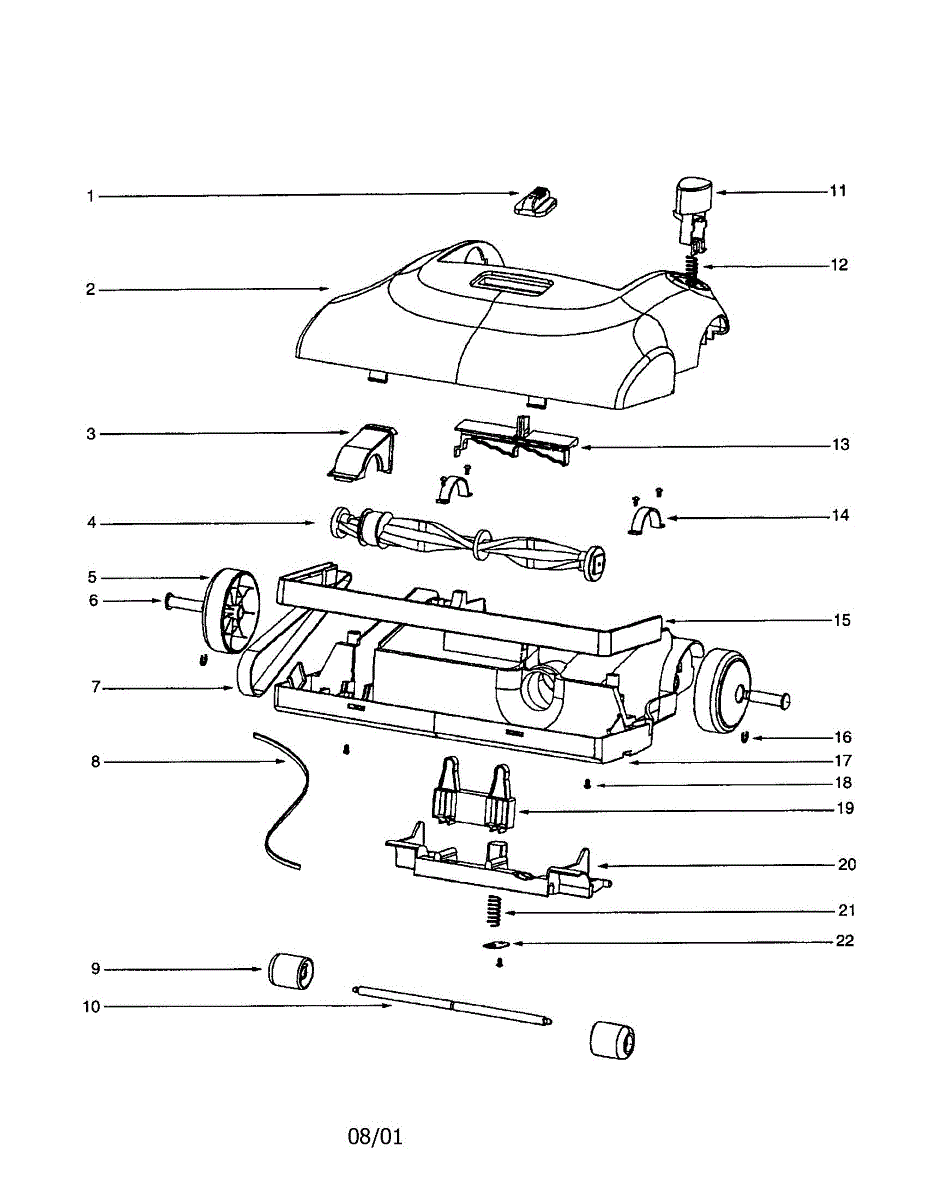 1
2
3
4
5
6
7
8
9
10
11
12
13
14
15
16
17
18
19
20
21
22

08/01