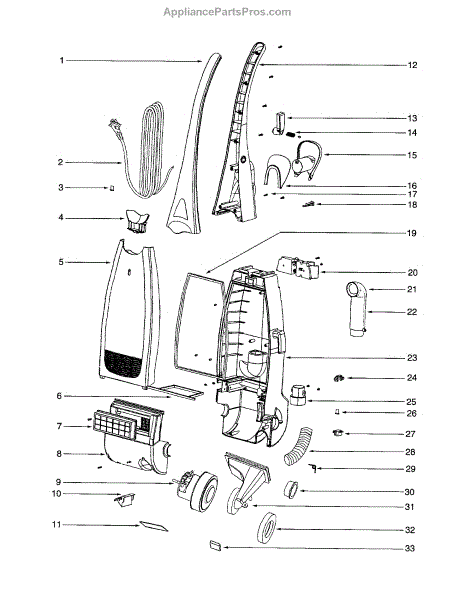 AppliancePartsPros.com

1
2
3
4
5
6
7
8
9
10
11
12
13
14
15
16
17
18
19
20
21
22
23
24
25
26
27
28
29
30
31
32
33