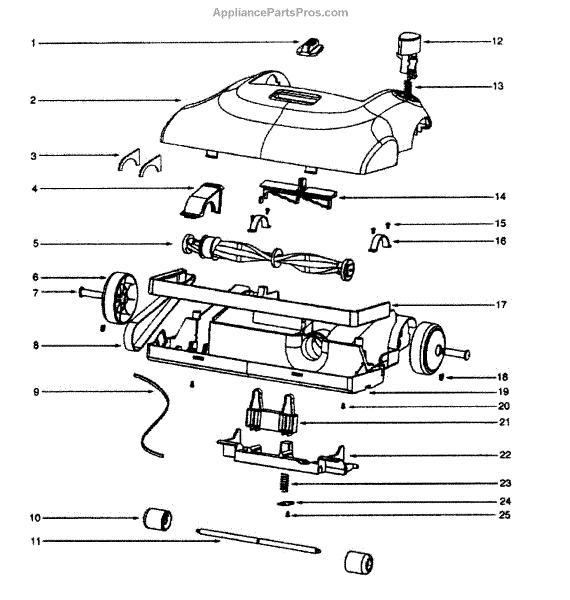 AppliancePartsPros.com

1
2
3
4
5
6
7
8
9
10
11
12
13
14
15
16
17
18
19
20
21
22
23
24
25