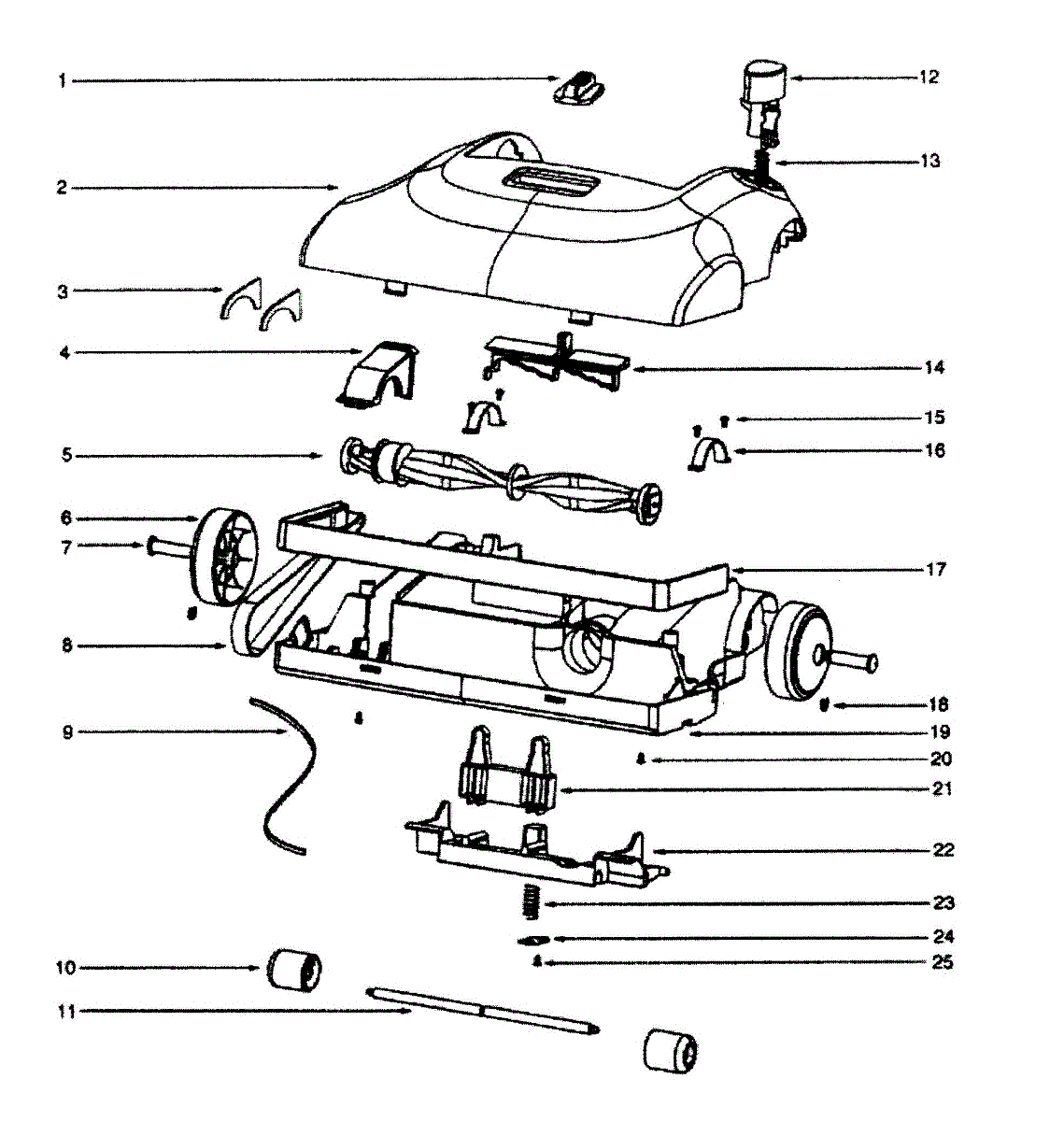 1
2
3
4
5
6
7
8
9
10
11
12
13
14
15
16
17
18
19
20
21
22
23
24
25