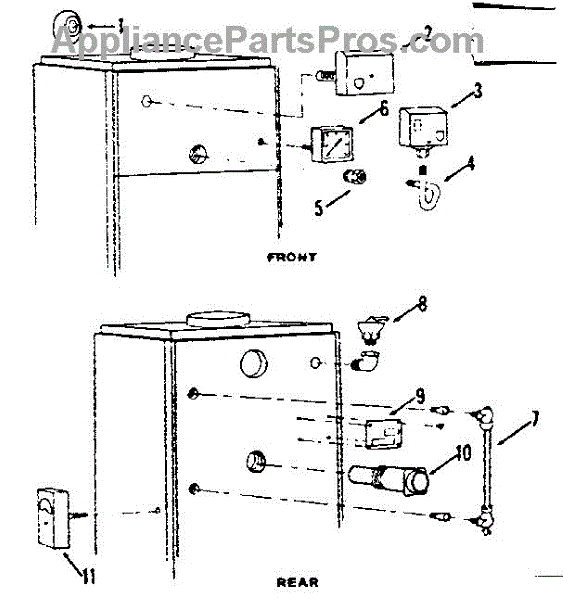 AppliancePartsPros.com

1
2
3
6
4
5

FRONT

8
9
7
10
11

REAR