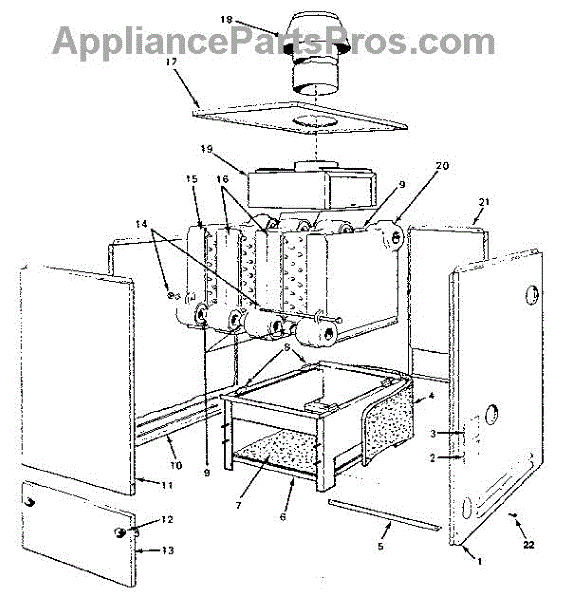 AppliancePartsPros.com

18
17
19
20
15
16
9
21
14
8
4
3
2
10
9
11
7
6
12
13
5
22
1