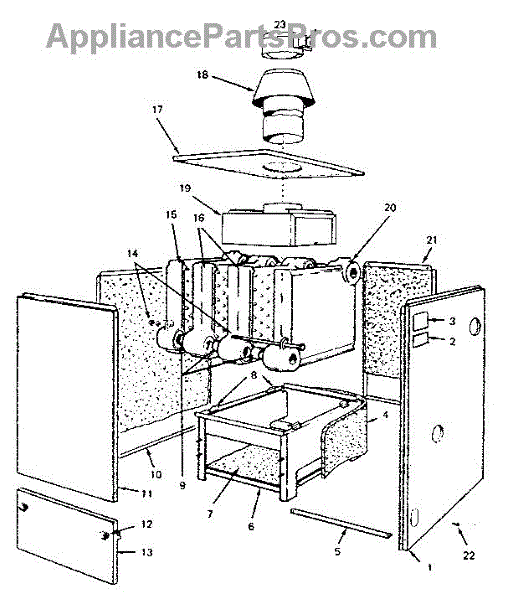 AppliancePartsPros.com
23
18
17
19
20
15
16
21
14
3
2
8
4
10
9
11
7
6
12
13
5
1
22