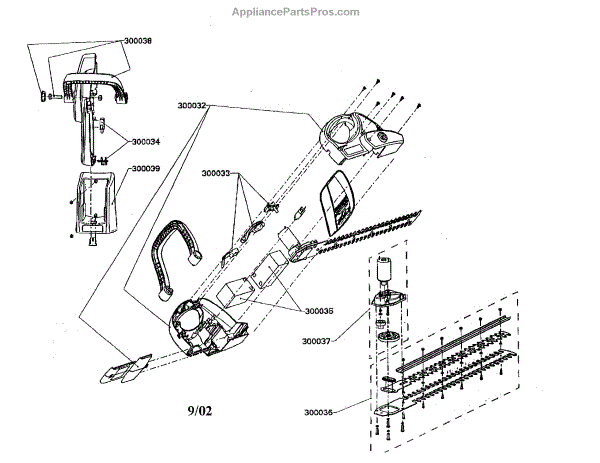 AppliancePartsPros.com

300038

300032

300034

300039

300033

300035

300037

300036

9/02