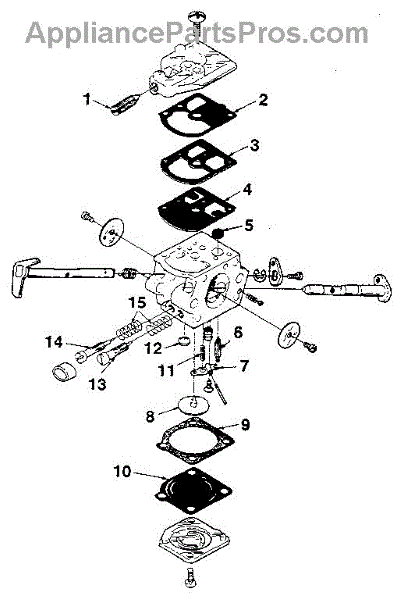 AppliancePartsPros.com

1
2
3
4
5
15
14
12
6
11
7
13
8
9
10