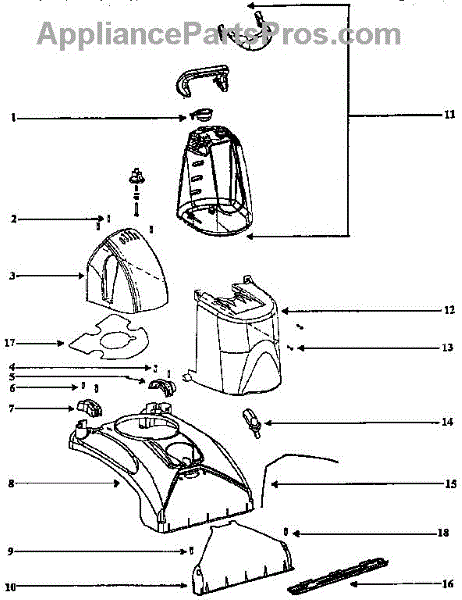 AppliancePartsPros.com

1
11
2
3
12
17
13
4
5
6
7
14
8
15
18
9
10
16