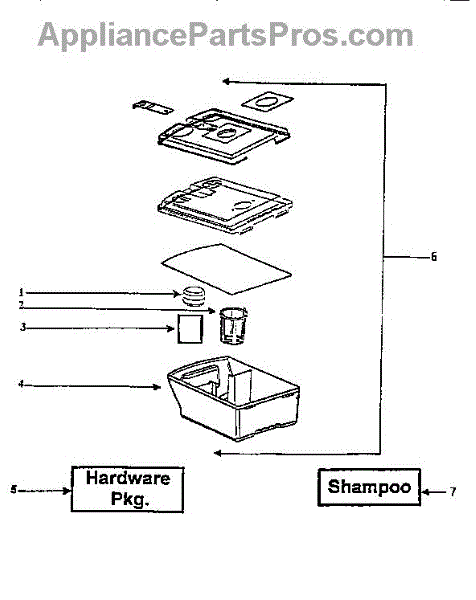 AppliancePartsPros.com

6

1

2

3

4

5

Hardware Pkg.

Shampoo

7