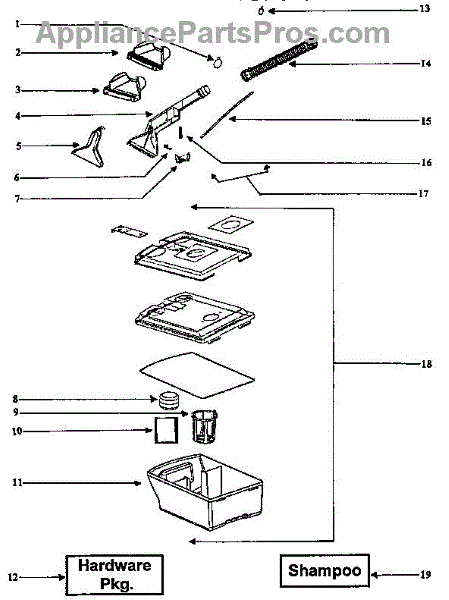 AppliancePartsPros.com

1
2
3
4
5
6
7
13
14
15
16
17
18
8
9
10
11
12
Hardware Pkg.
Shampoo
19