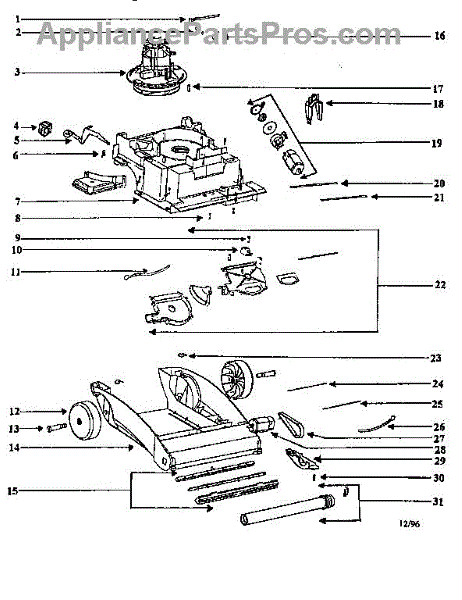 AppliancePartsPros.com

1
2
3
4
5
6
7
8
9
10
11
12
13
14
15
16
17
18
19
20
21
22
23
24
25
26
27
28
29
30
31

12/96