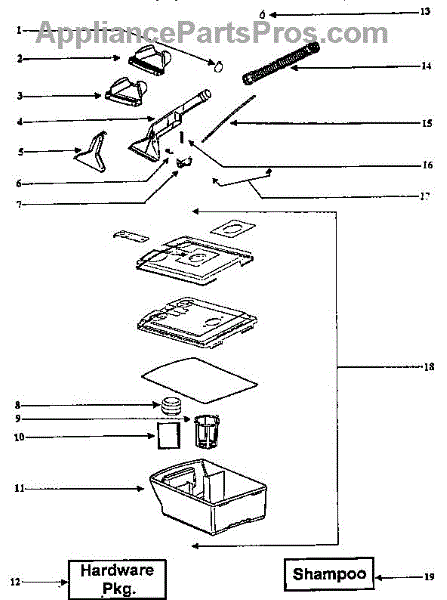 AppliancePartsPros.com

1
2
3
4
5
6
7
13
14
15
16
17
18
8
9
10
11
12
Hardware Pkg.
Shampoo
19