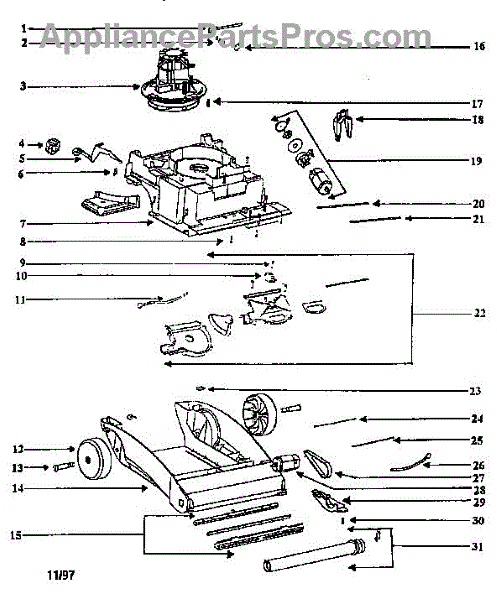 AppliancePartsPros.com

1
2
3
4
5
6
7
8
9
10
11
12
13
14
15
16
17
18
19
20
21
22
23
24
25
26
27
28
29
30
31

11/97