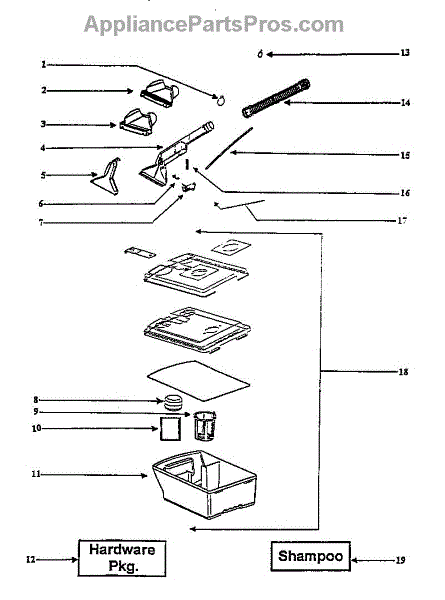 AppliancePartsPros.com

1
2
3
4
5
6
7
13
14
15
16
17
18
8
9
10
11
12
Hardware Pkg.
Shampoo
19