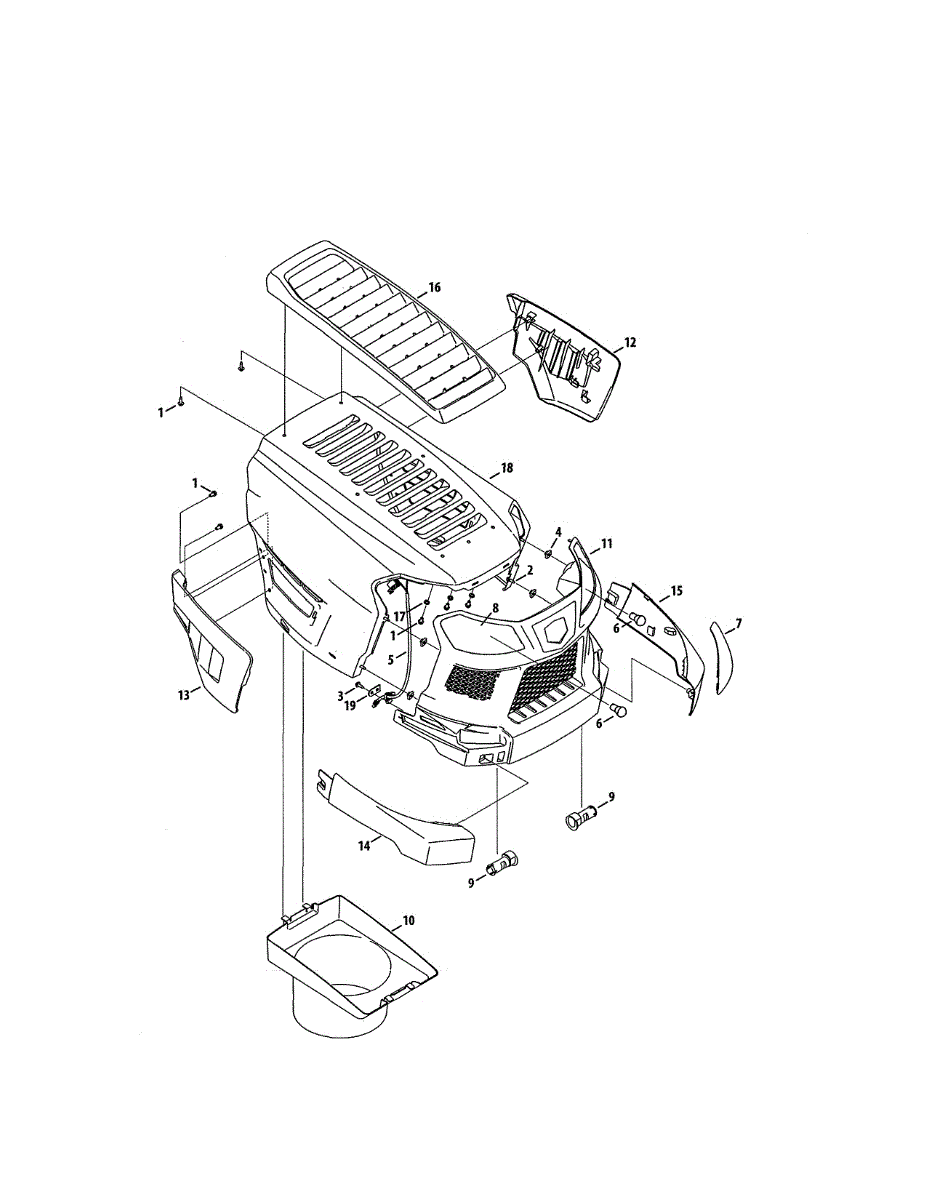 16
12
1
18
1
4
11
2
15
17
8
6
7
1
5
13
3
19
6
9
14
9
10