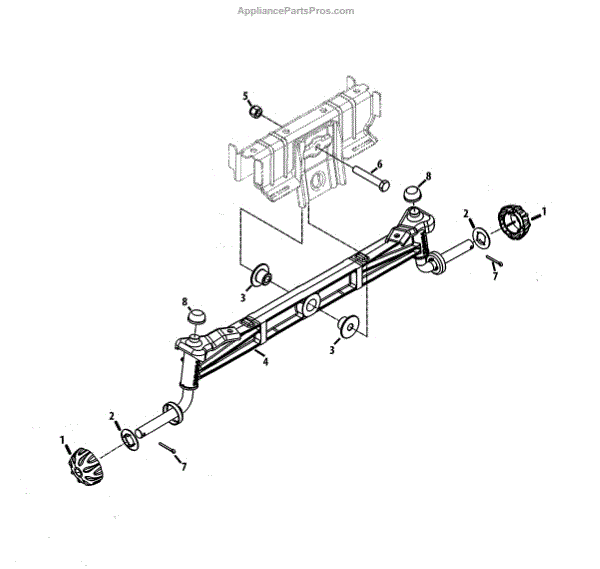 AppliancePartsPros.com

5
6
8
2
1
7
3
8
3
4
2
1
7