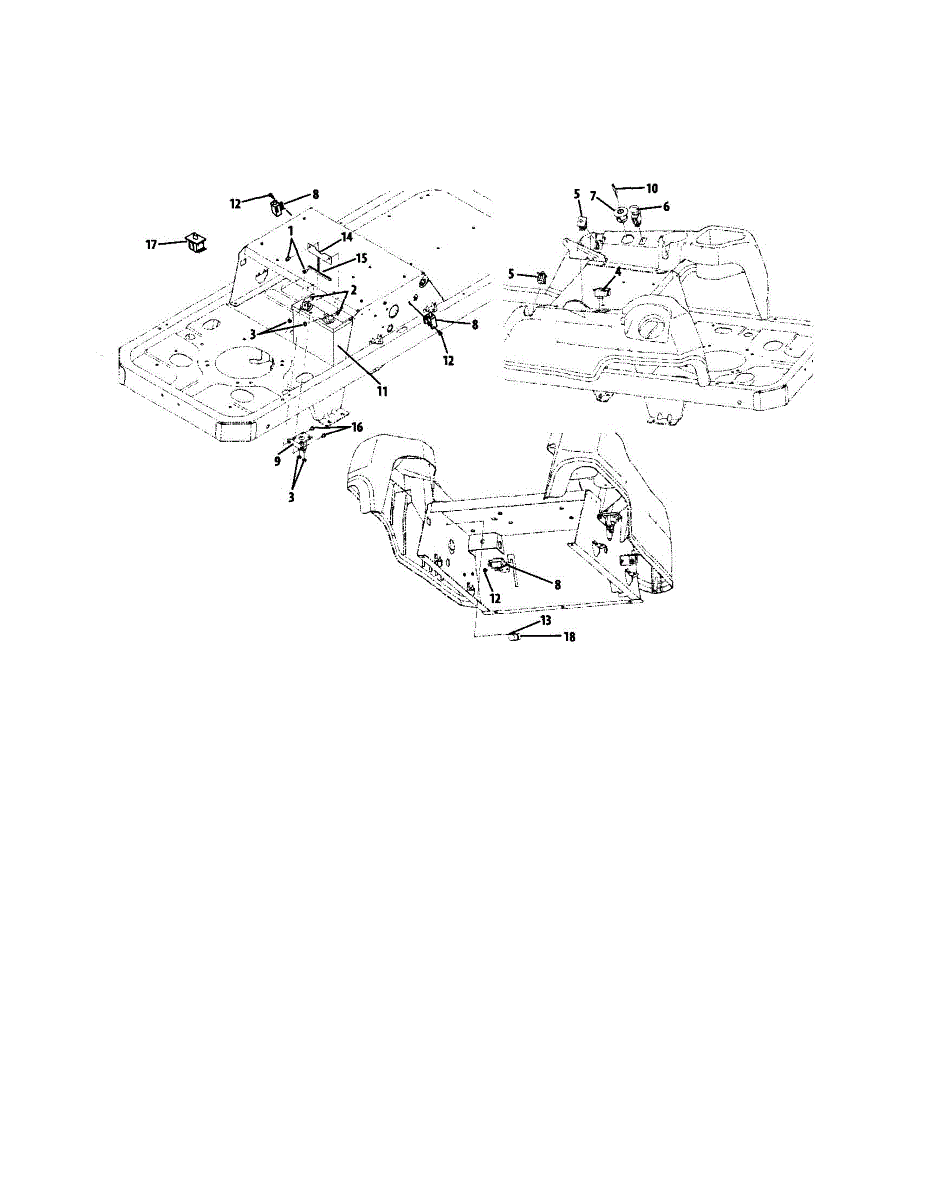 12
8
17
1
14
15
2
3
8
12
11
16
9
3
5
7
10
6
5
4
8
12
13
18