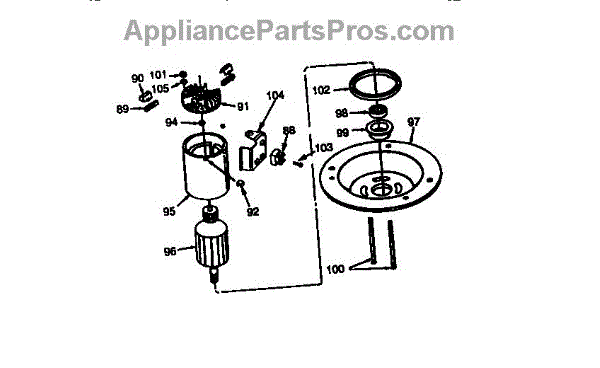 AppliancePartsPros.com

90
101
105
89
91
94
104
88
103
102
98
99
97
95
92
96
100