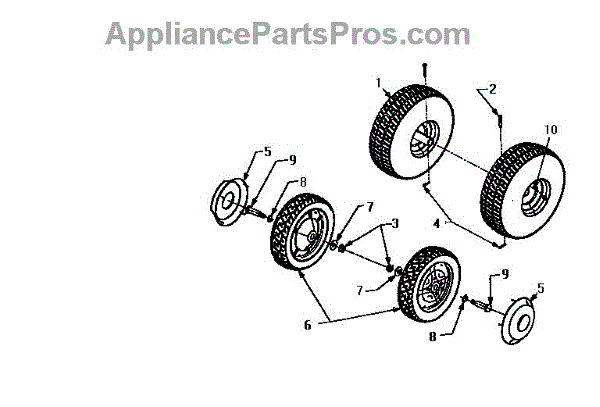 AppliancePartsPros.com

1
2
10
5
9
8
7
3
4
7
9
5
6
8