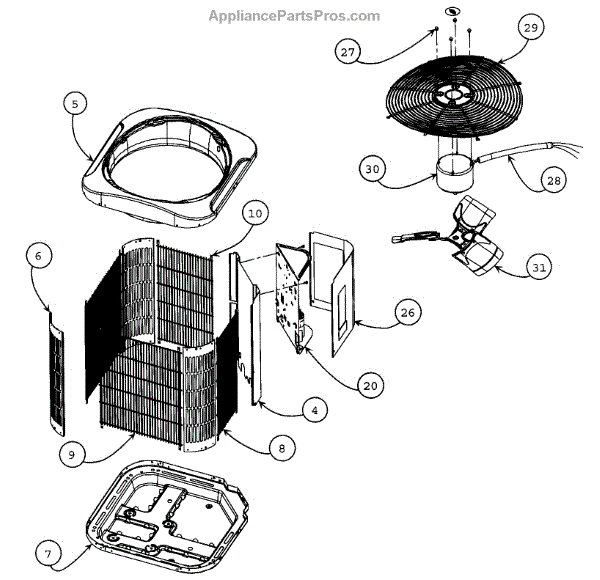 AppliancePartsPros.com

27
29
5
30
28
10
31
6
26
20
4
9
8
7