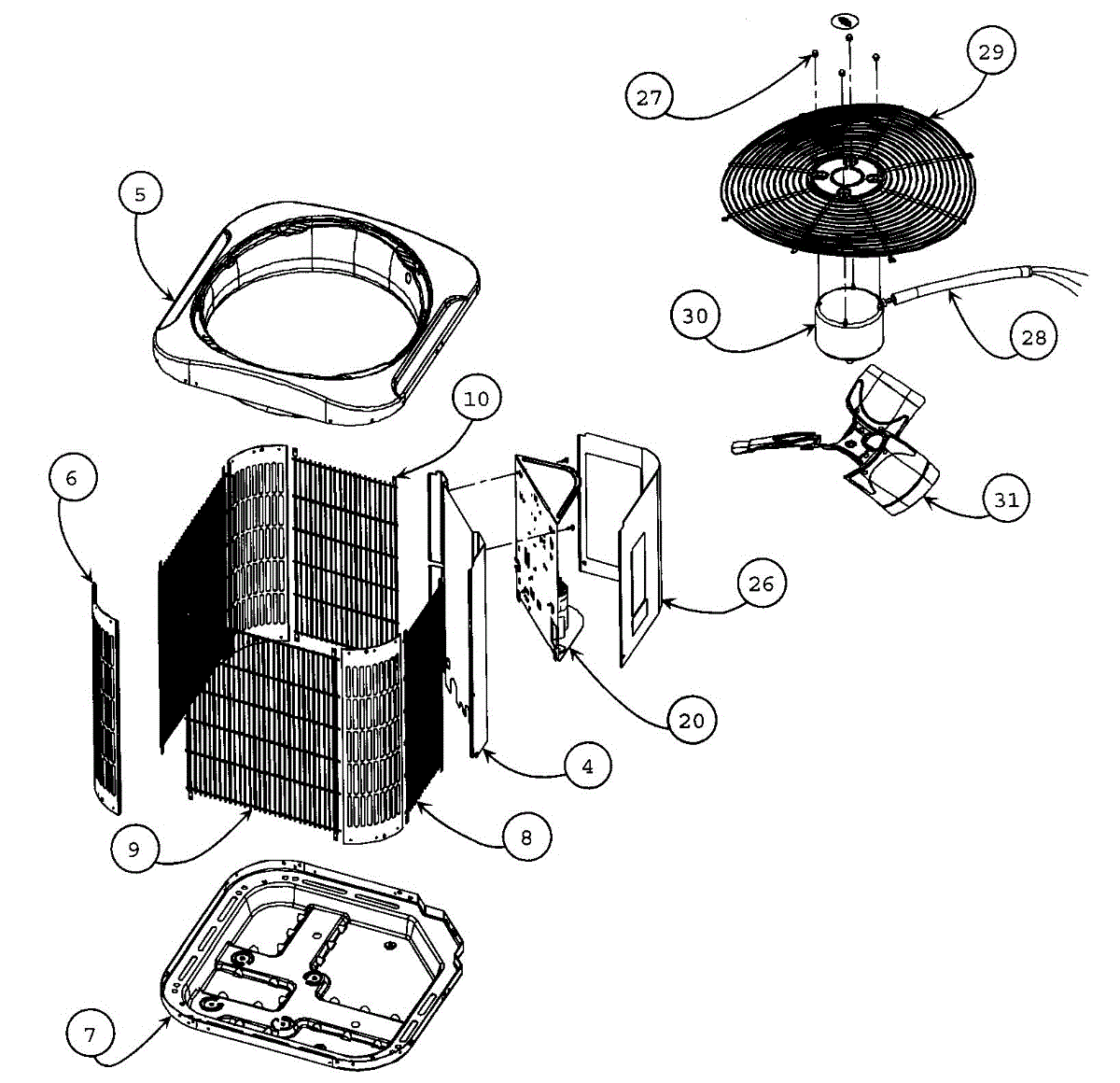 27
29
5
30
28
10
6
31
26
20
4
9
8
7