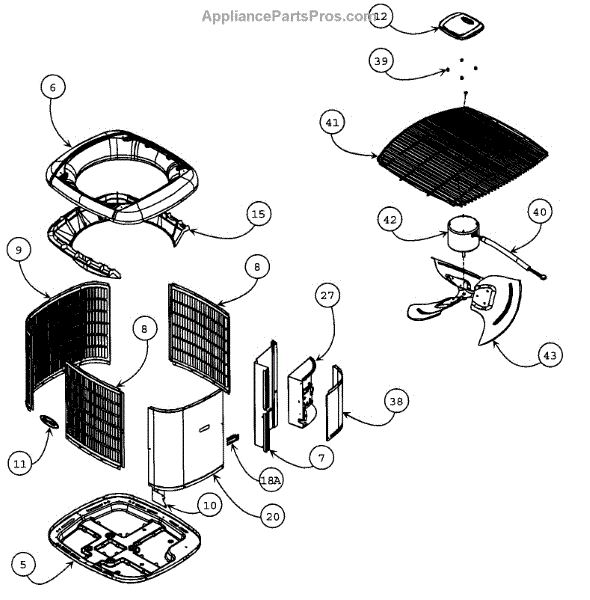 AppliancePartsPros.com

12
39
6
41
15
42
40
9
8
27
8
43
38
11
7
18A
10
20
5