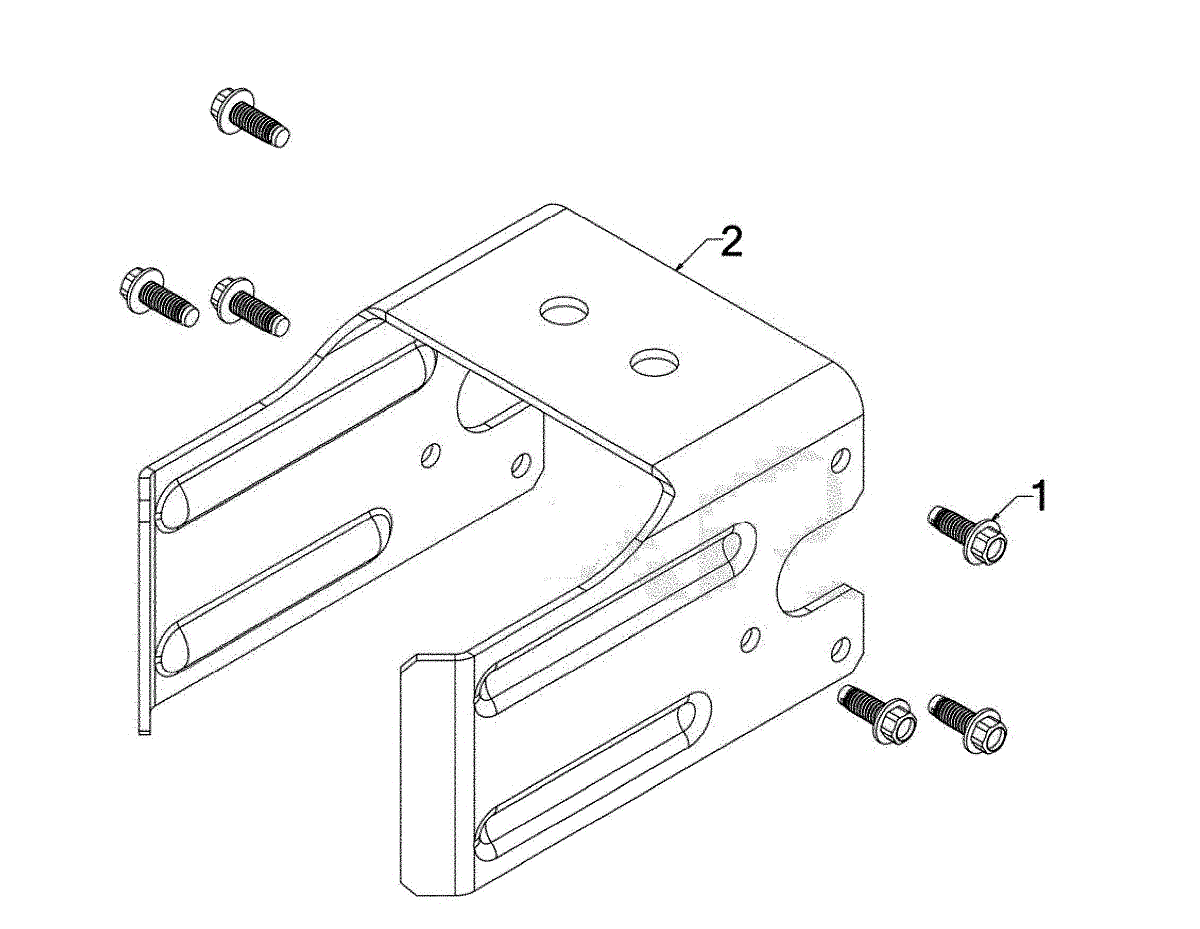 2

1