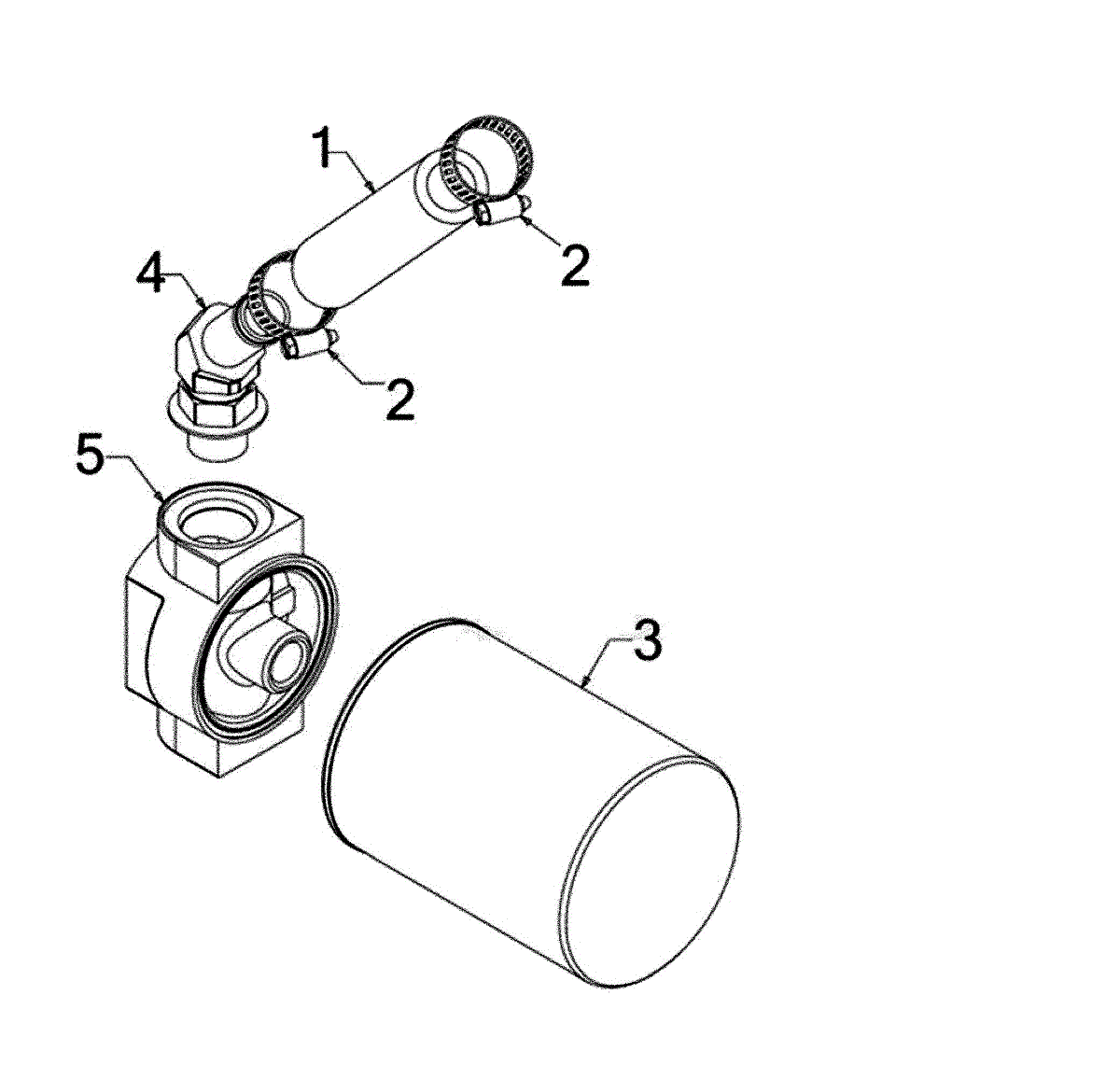 1
2
4
2
5
3