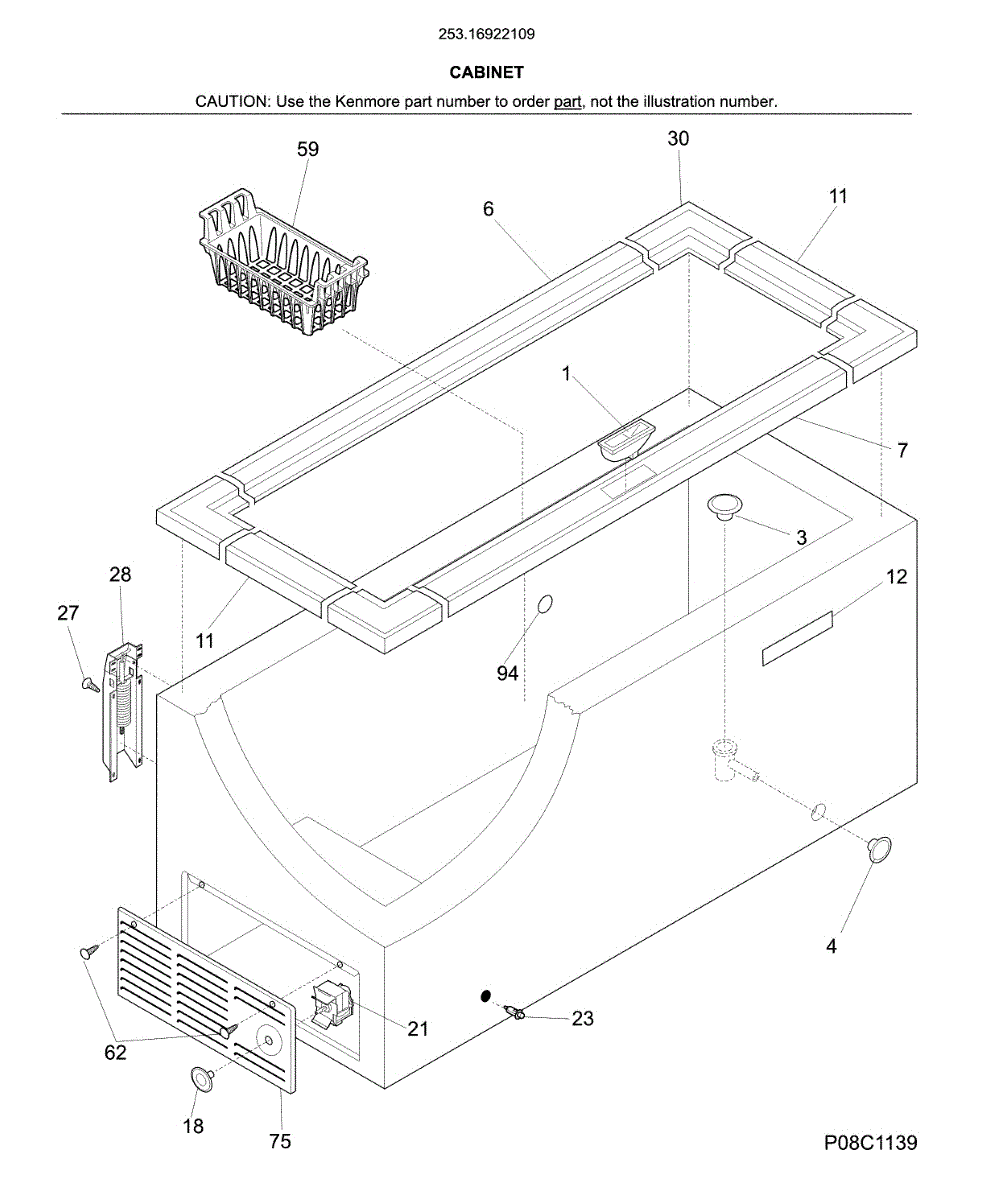 253.16922109

CABINET

CAUTION: Use the Kenmore part number to order part, not the illustration number.

59
30
6
11
1
7
3
12
28
27
11
94
4
21
23
62
18
75

P08C1139