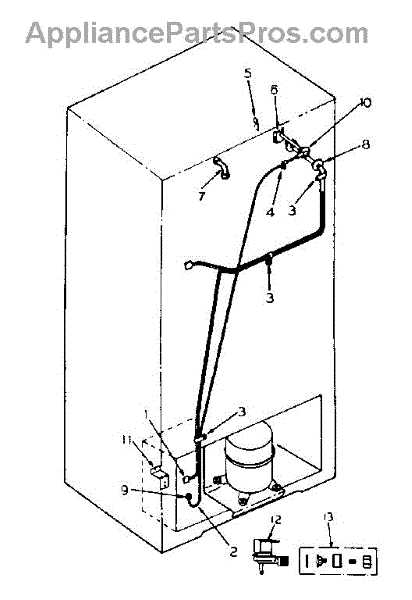 AppliancePartsPros.com

5
6
10
8
7
4
3
3
3
1
11
9
2
12
13