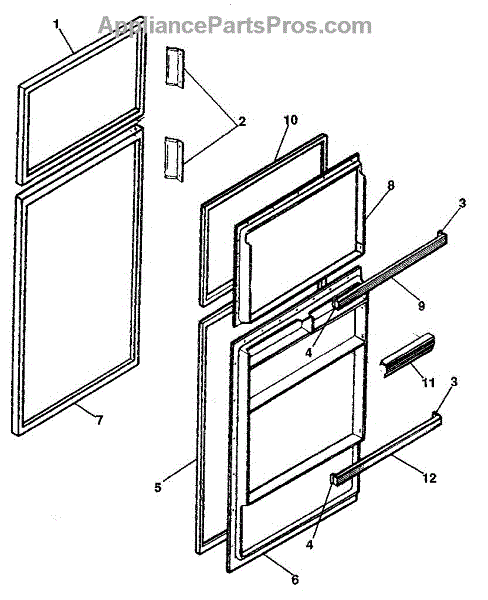 AppliancePartsPros.com

1
2
10
8
3
9
4
11
3
7
5
12
4
6